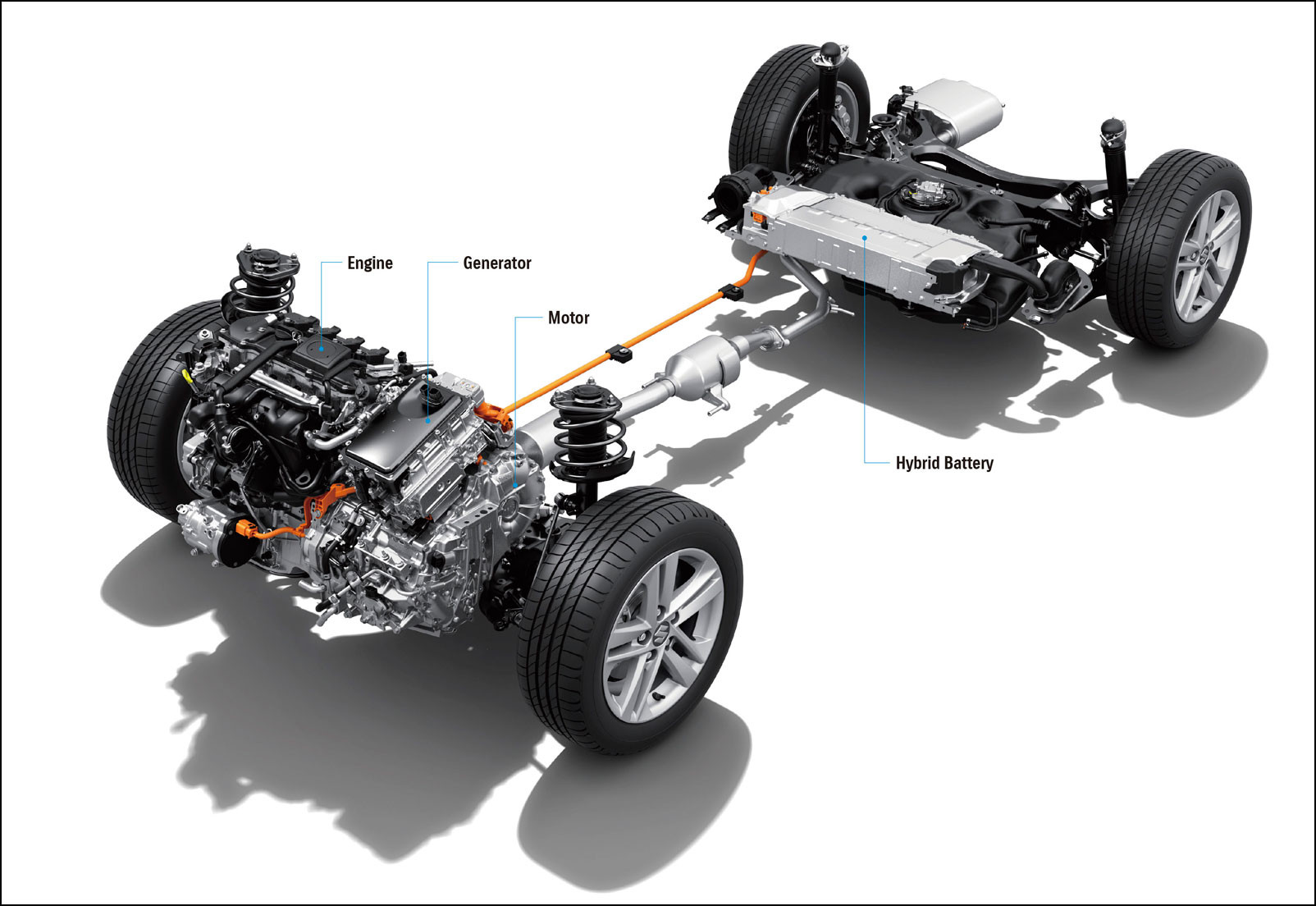 Engine
Generator
Motor
Hybrid Battery