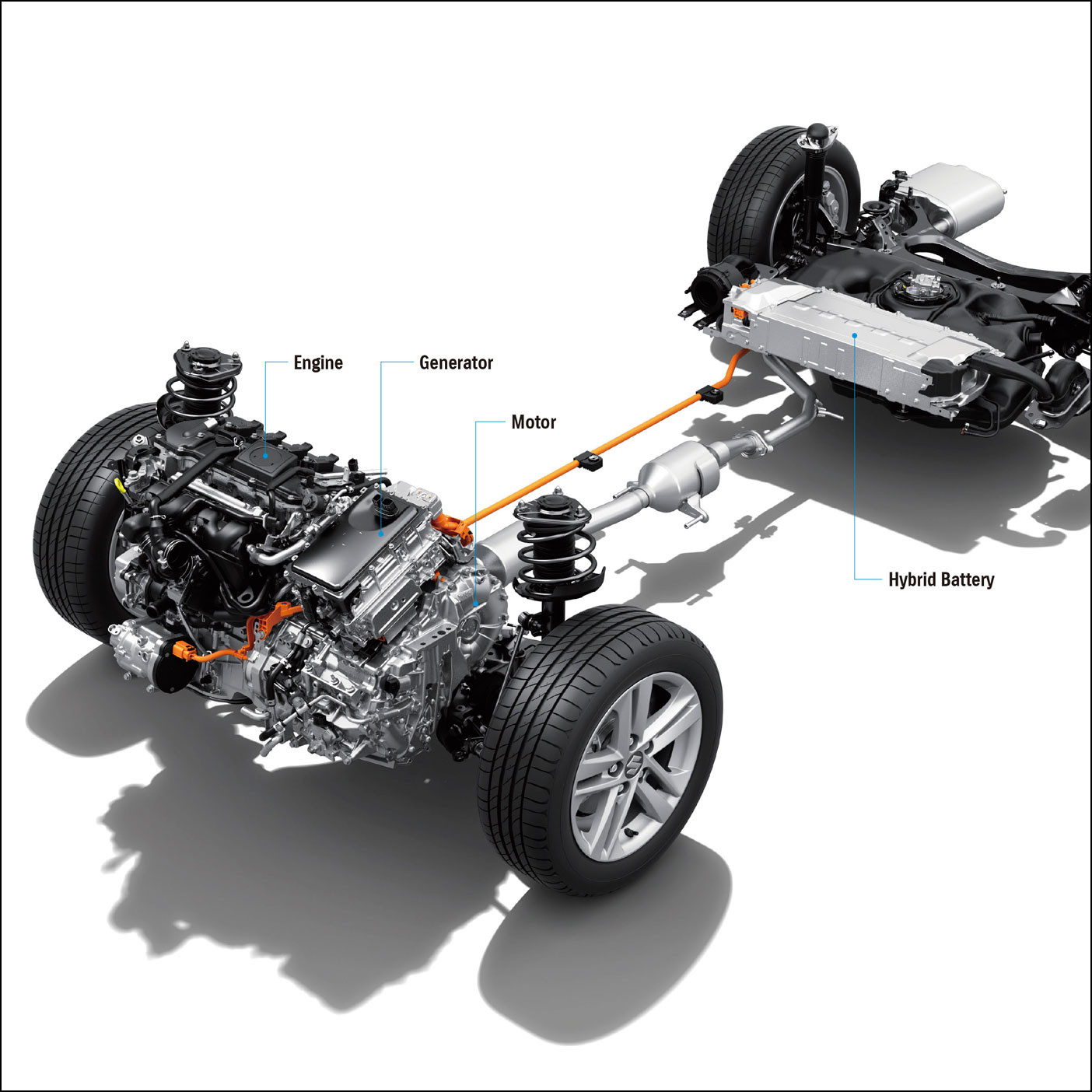 Engine

Generator

Motor

Hybrid Battery